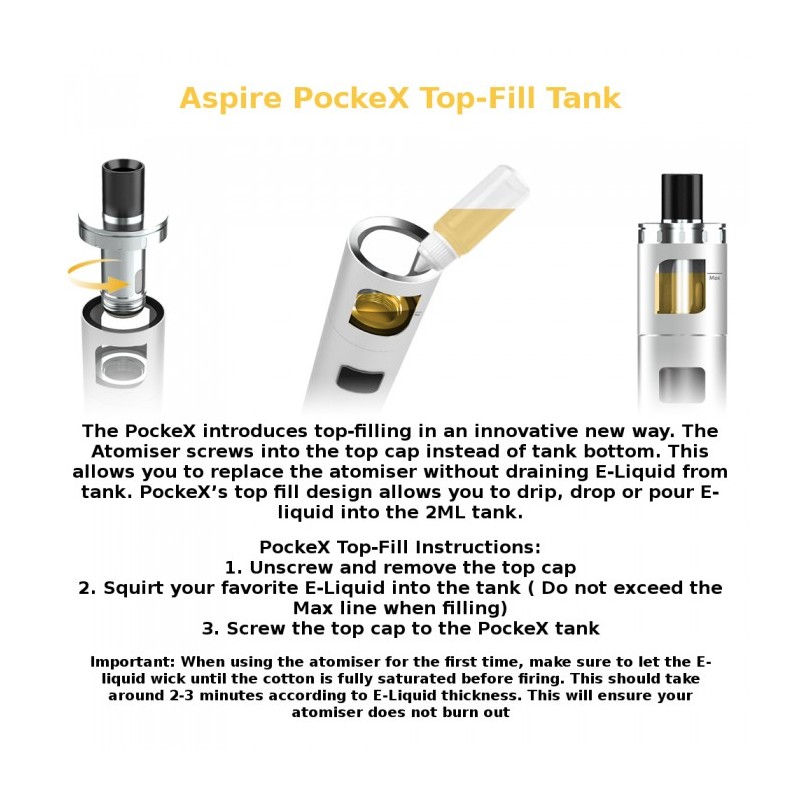 Aspire PockeX Top-Fill Tank

Max

The PockeX introduces top-filling in an innovative new way. The Atomiser screws into the top cap instead of tank bottom. This allows you to replace the atomiser without draining E-Liquid from tank. PockeX's top fill design allows you to drip, drop or pour E-liquid into the 2ML tank.

PockeX Top-Fill Instructions:
1. Unscrew and remove the top cap
2. Squirt your favorite E-Liquid into the tank ( Do not exceed the Max line when filling)
3. Screw the top cap to the PockeX tank

Important: When using the atomiser for the first time, make sure to let the E-liquid wick until the cotton is fully saturated before firing. This should take around 2-3 minutes according to E-Liquid thickness. This will ensure your atomiser does not burn out